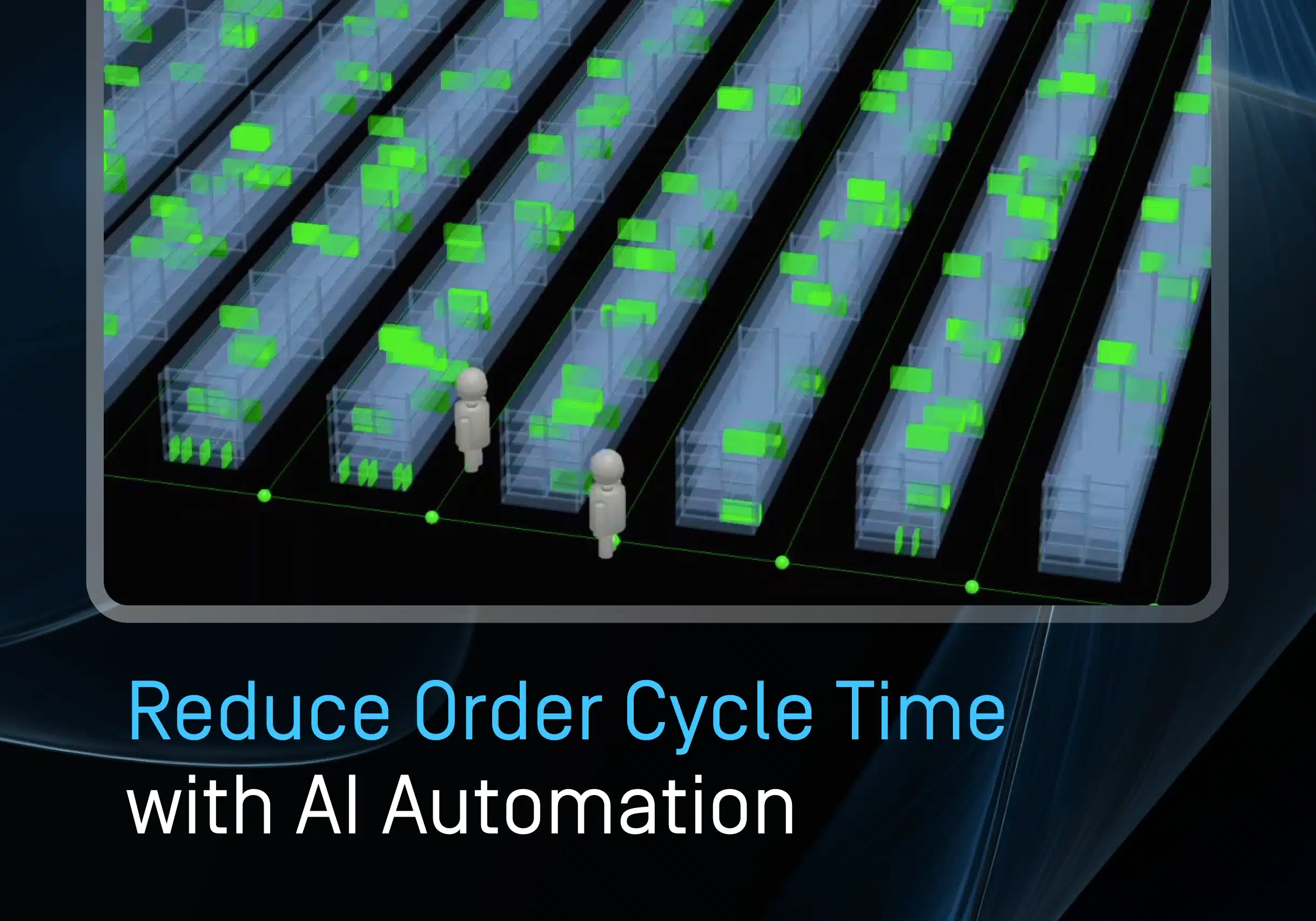 Reduce Order Cycle Time
with AI Automation